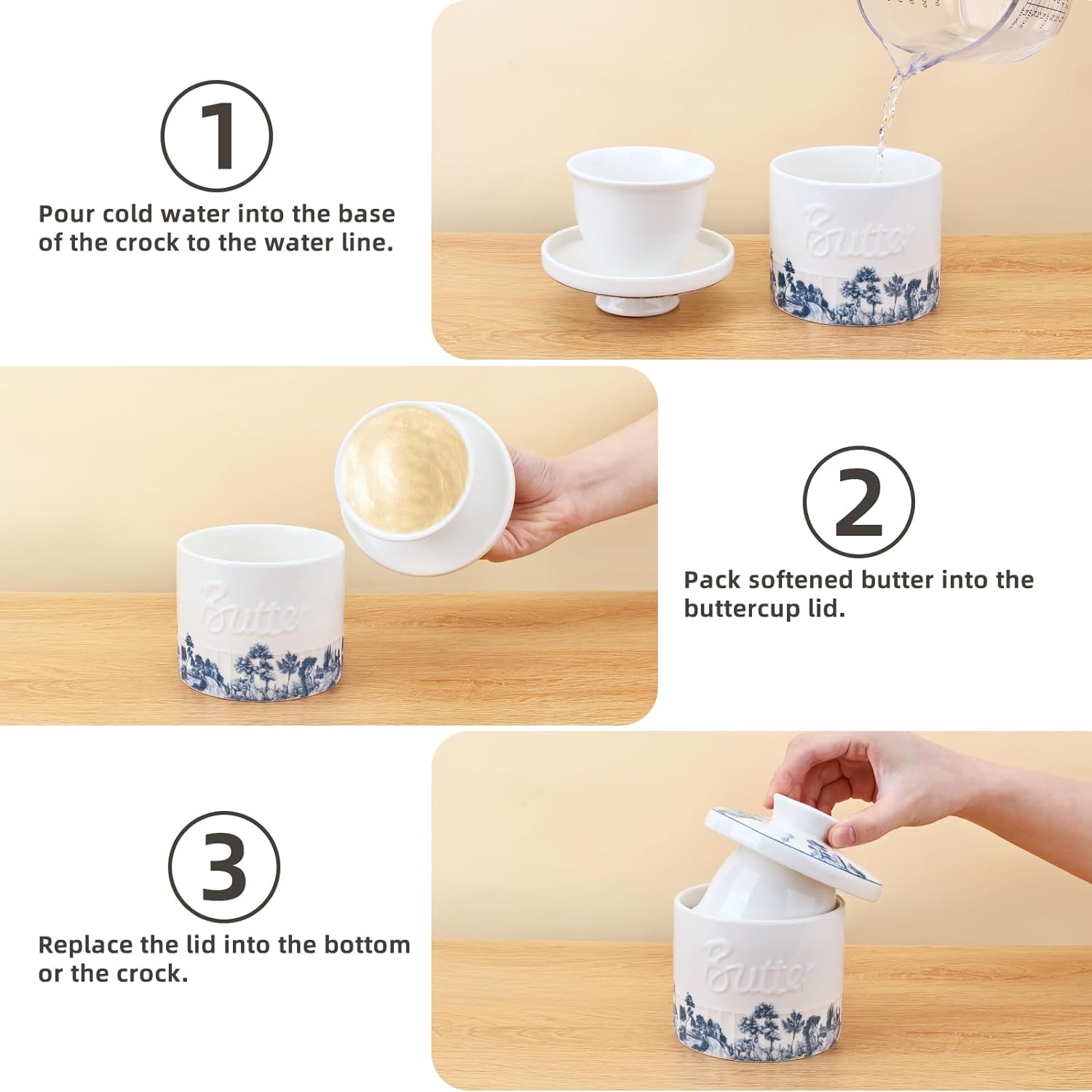 1

Pour cold water into the base of the crock to the water line.

Butter

Butter

2

Pack softened butter into the buttercup lid.

3

Replace the lid into the bottom or the crock.

Butter